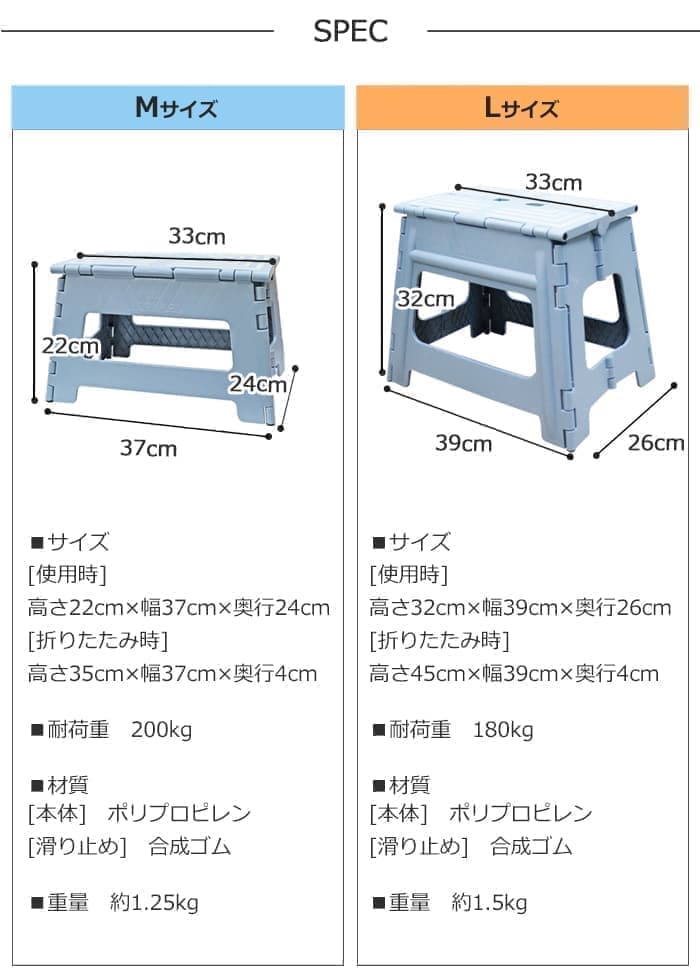 SPEC

Mサイズ

33cm
22cm
24cm
37cm

■サイズ
[使用時]
高さ22cm×幅37cm×奥行24cm
[折りたたみ時]
高さ35cm×幅37cm×奥行4cm

■耐荷重　200kg

■材質
[本体]　ポリプロピレン
[滑り止め]　合成ゴム

■重量　約1.25kg

Lサイズ

33cm
32cm
39cm
26cm

■サイズ
[使用時]
高さ32cm×幅39cm×奥行26cm
[折りたたみ時]
高さ45cm×幅39cm×奥行4cm

■耐荷重　180kg

■材質
[本体]　ポリプロピレン
[滑り止め]　合成ゴム

■重量　約1.5kg