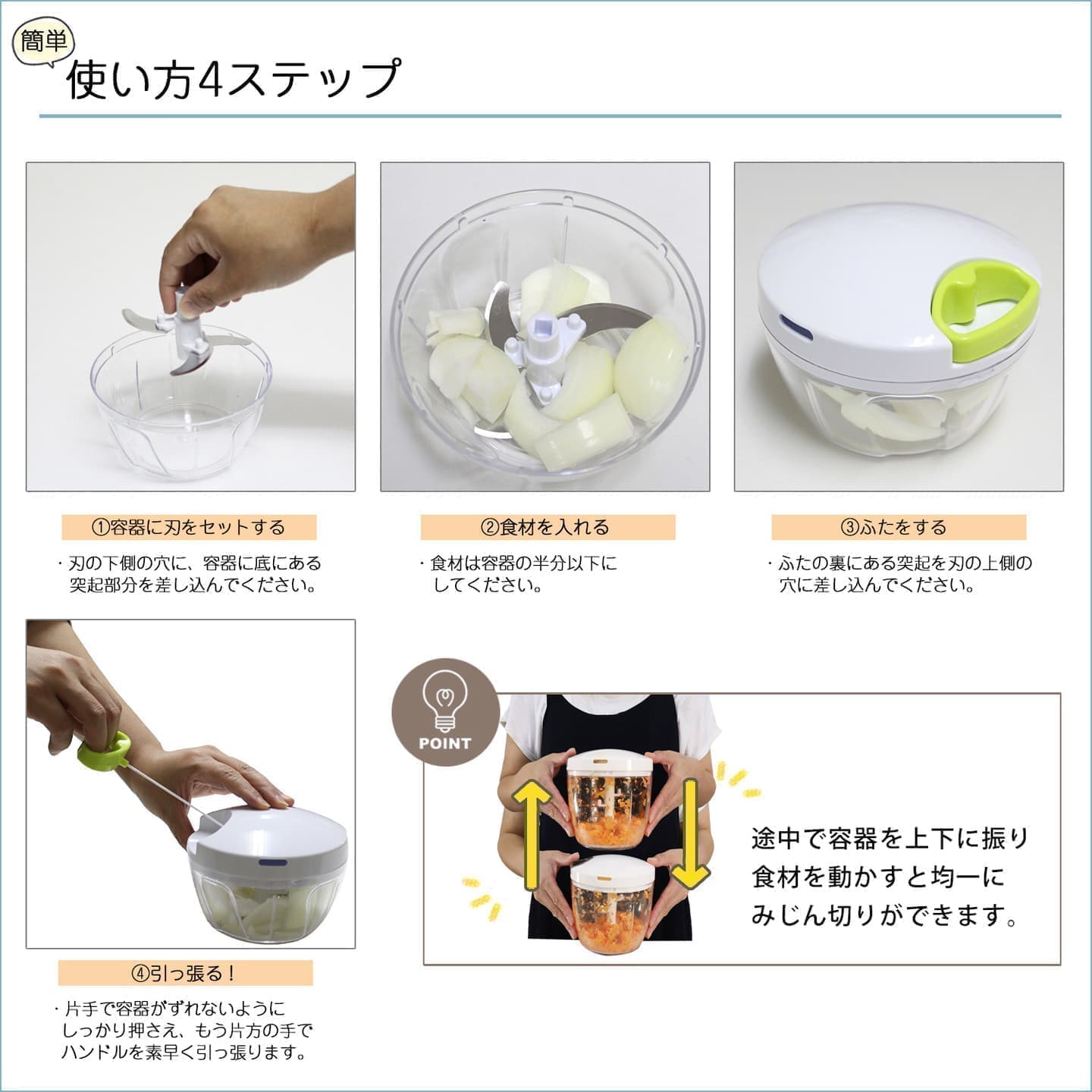 簡単
使い方4ステップ

①容器に刃をセットする
・刃の下側の穴に、容器に底にある突起部分を差し込んでください。

②食材を入れる
・食材は容器の半分以下にしてください。

③ふたをする
・ふたの裏にある突起を刃の上側の穴に差し込んでください。

④引っ張る！
・片手で容器がずれないようにしっかり押さえ、もう片方の手でハンドルを素早く引っ張ります。

POINT
途中で容器を上下に振り食材を動かすと均一にみじん切りができます。